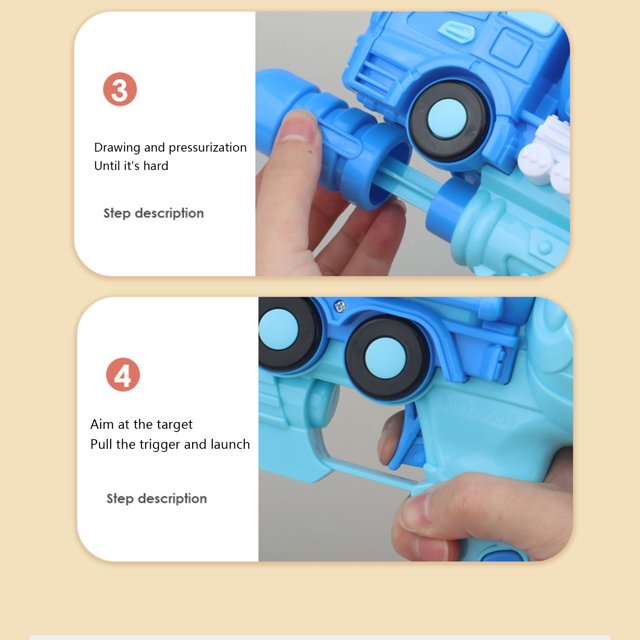 3

Drawing and pressurization
Until it's hard

Step description

4

Aim at the target
Pull the trigger and launch

Step description