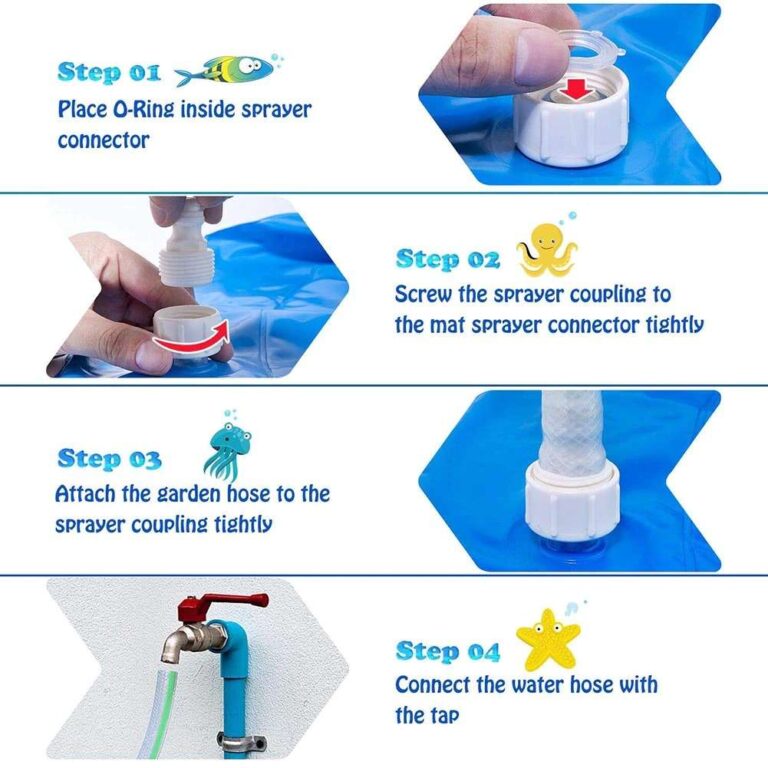 Step 01
Place O-Ring inside sprayer connector

Step 02
Screw the sprayer coupling to the mat sprayer connector tightly

Step 03
Attach the garden hose to the sprayer coupling tightly

Step 04
Connect the water hose with the tap