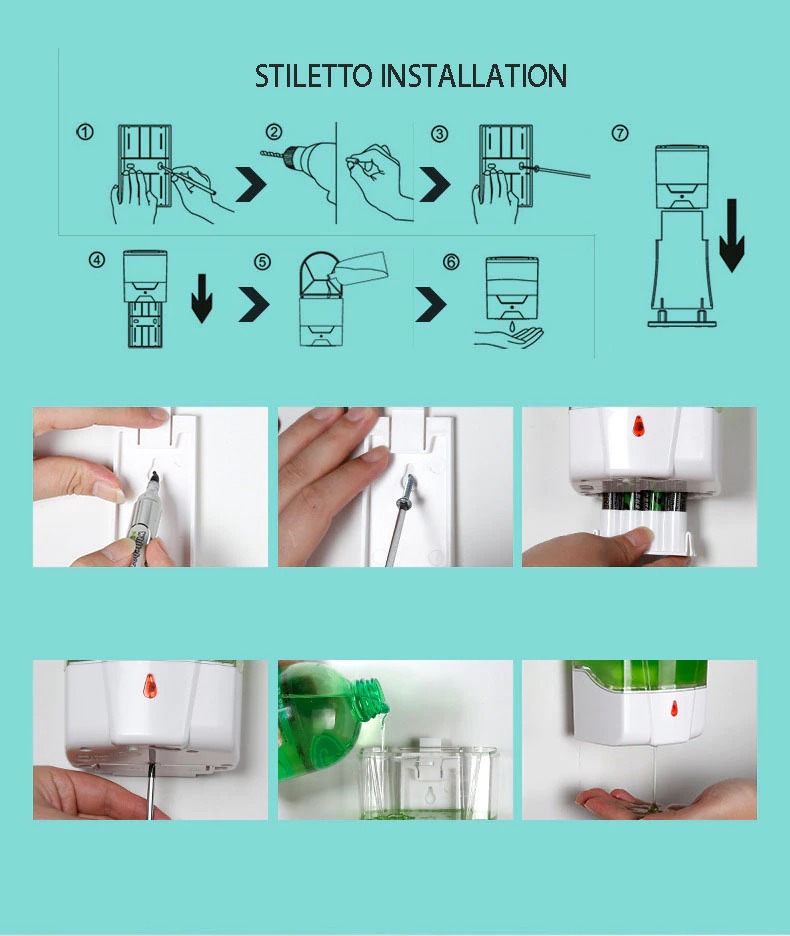 STILETTO INSTALLATION

①

②

③

⑦

④

⑤

⑥