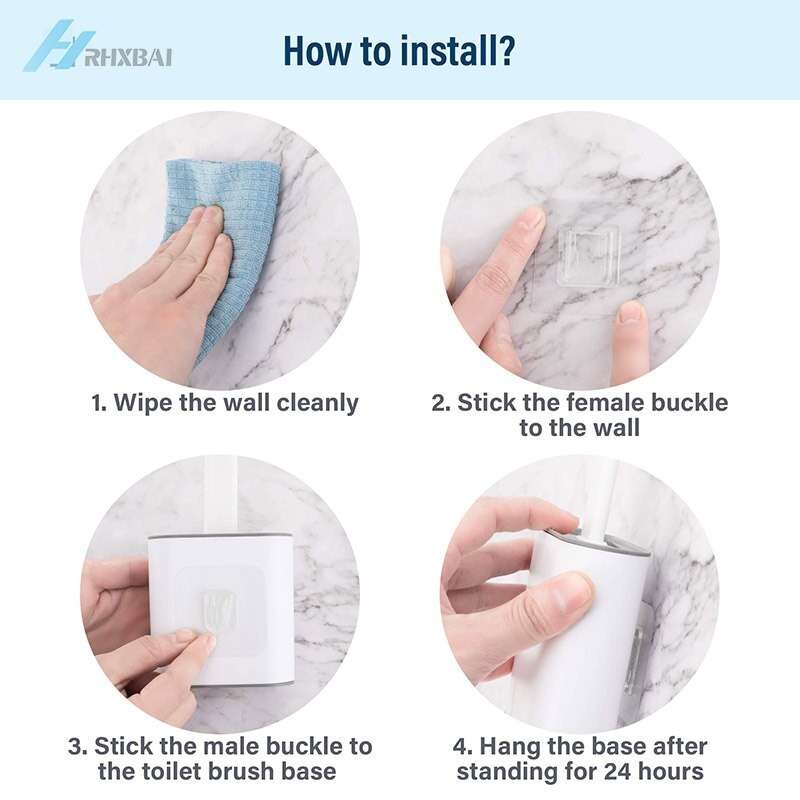 RHXBAI

How to install?

1. Wipe the wall cleanly

2. Stick the female buckle to the wall

3. Stick the male buckle to the toilet brush base

4. Hang the base after standing for 24 hours